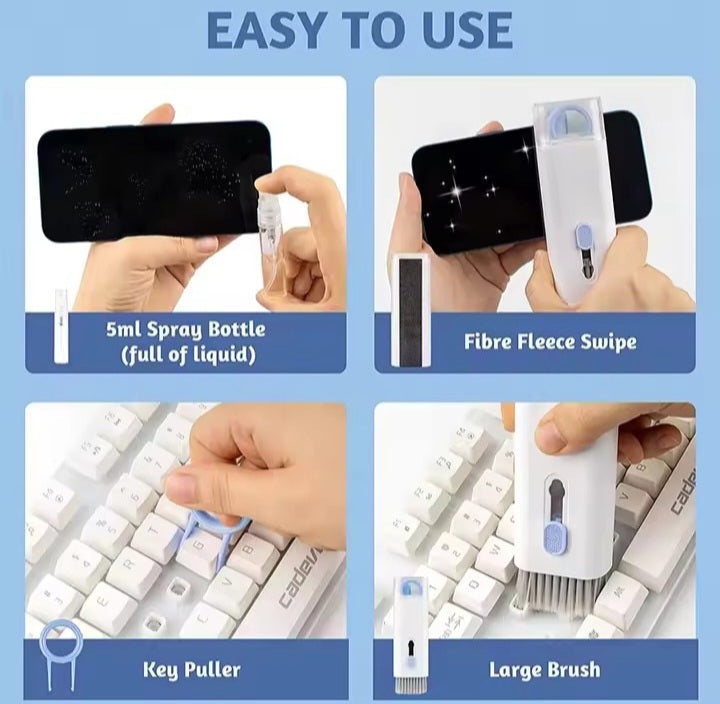 EASY TO USE

5ml Spray Bottle (full of liquid)

Fibre Fleece Swipe

cadev

Key Puller

cadev

Large Brush